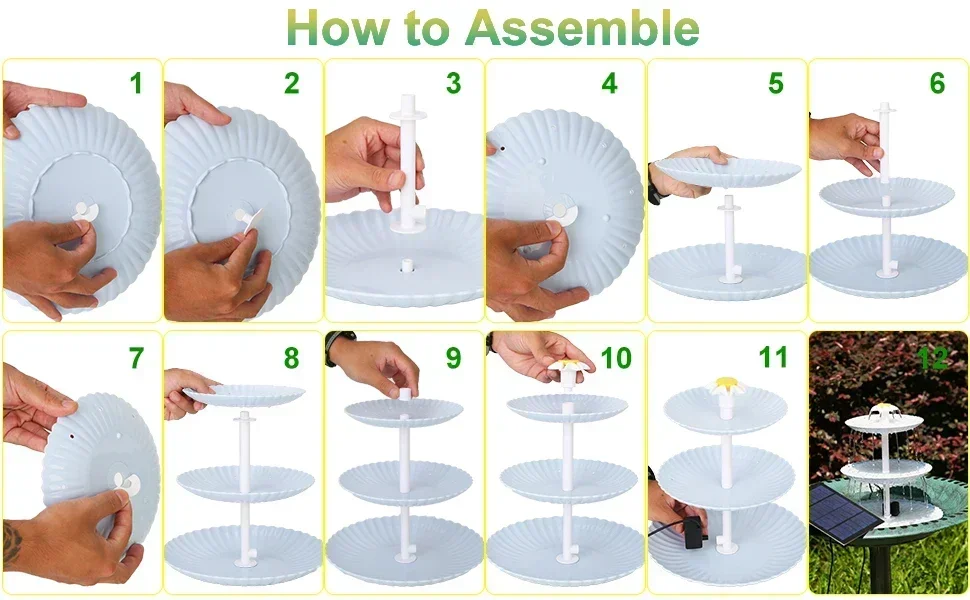 How to Assemble

1

2

3

4

5

6

7

8

9

10

11

12