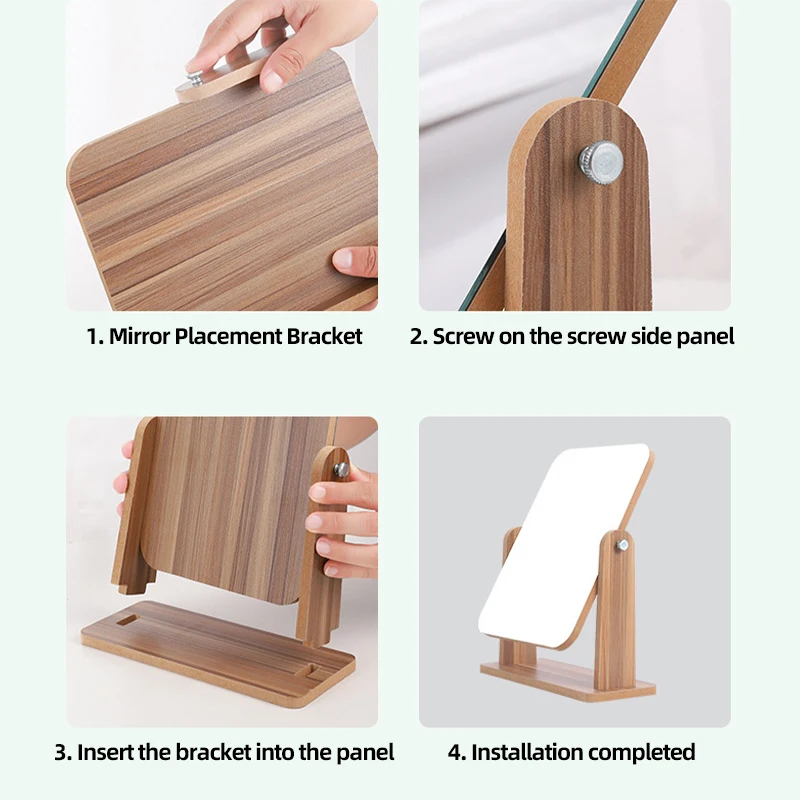 1. Mirror Placement Bracket

2. Screw on the screw side panel

3. Insert the bracket into the panel

4. Installation completed