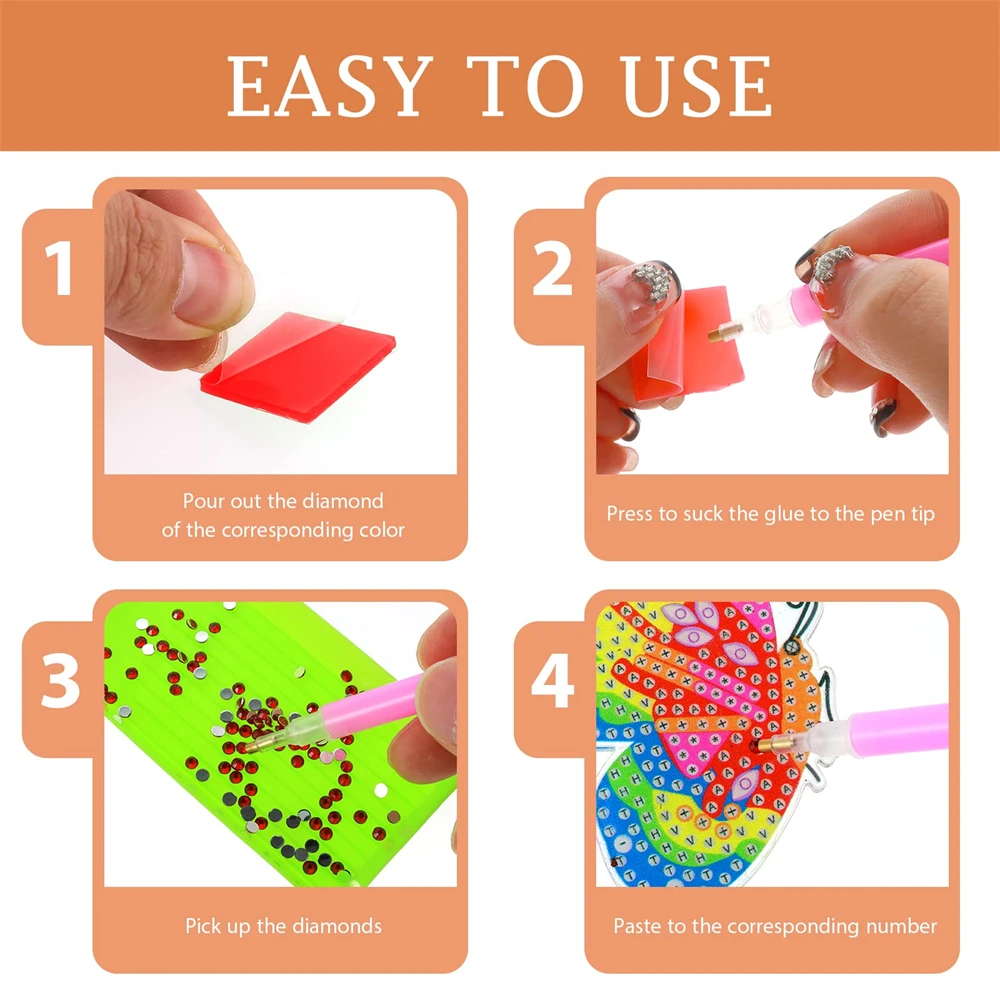 EASY TO USE

1

Pour out the diamond of the corresponding color

2

Press to suck the glue to the pen tip

3

Pick up the diamonds

4

Paste to the corresponding number