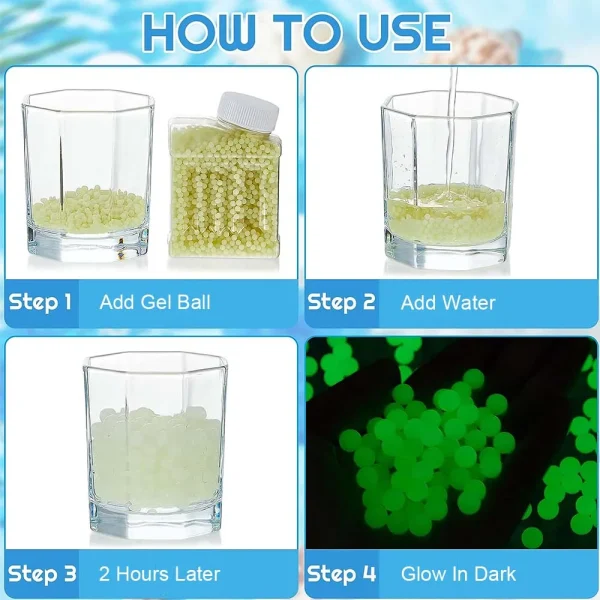 HOW TO USE

Step 1 Add Gel Ball

Step 2 Add Water

Step 3 2 Hours Later

Step 4 Glow In Dark