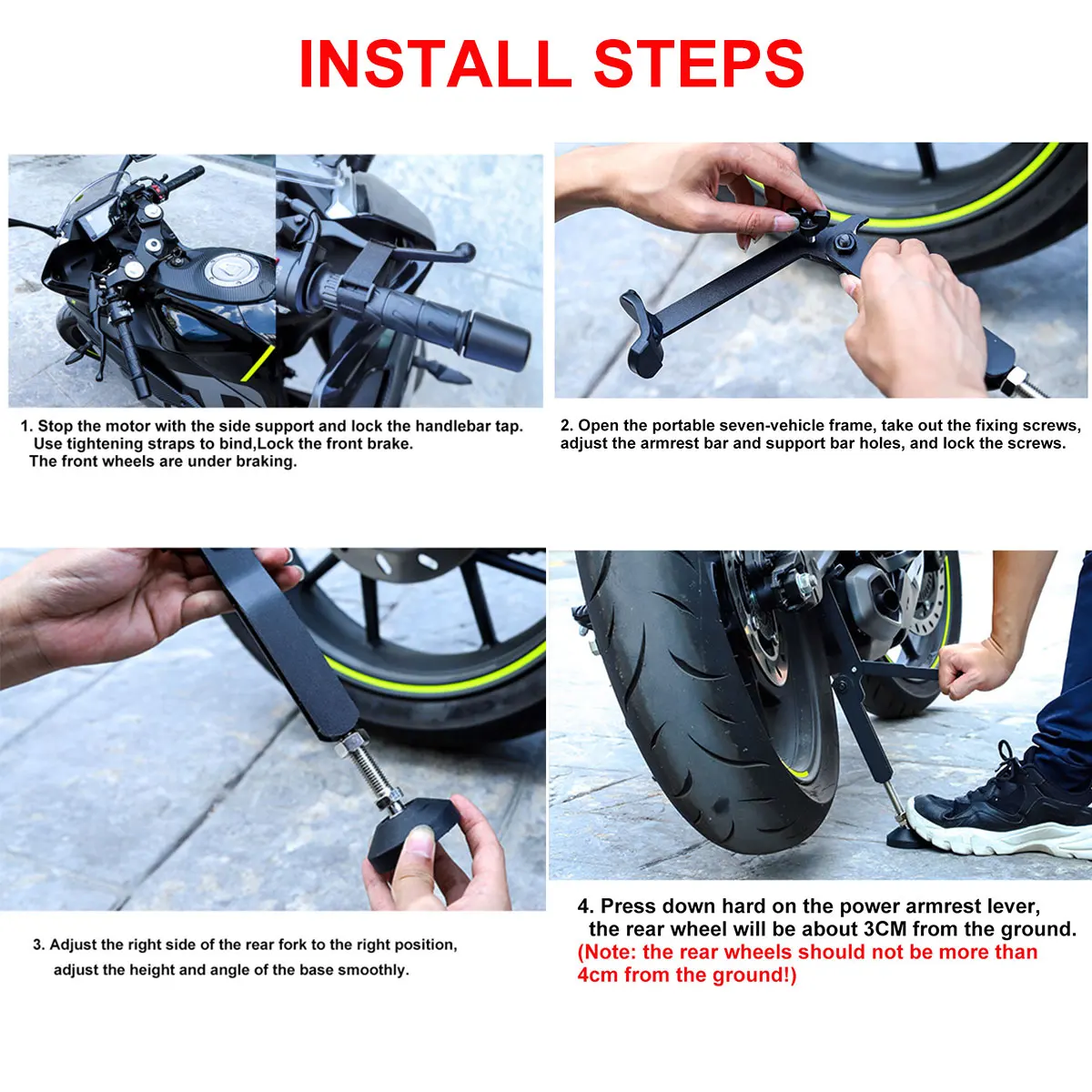 INSTALL STEPS

1. Stop the motor with the side support and lock the handlebar tap. Use tightening straps to bind,Lock the front brake. The front wheels are under braking.

2. Open the portable seven-vehicle frame, take out the fixing screws, adjust the armrest bar and support bar holes, and lock the screws.

3. Adjust the right side of the rear fork to the right position, adjust the height and angle of the base smoothly.

4. Press down hard on the power armrest lever, the rear wheel will be about 3CM from the ground.
(Note: the rear wheels should not be more than 4cm from the ground!)