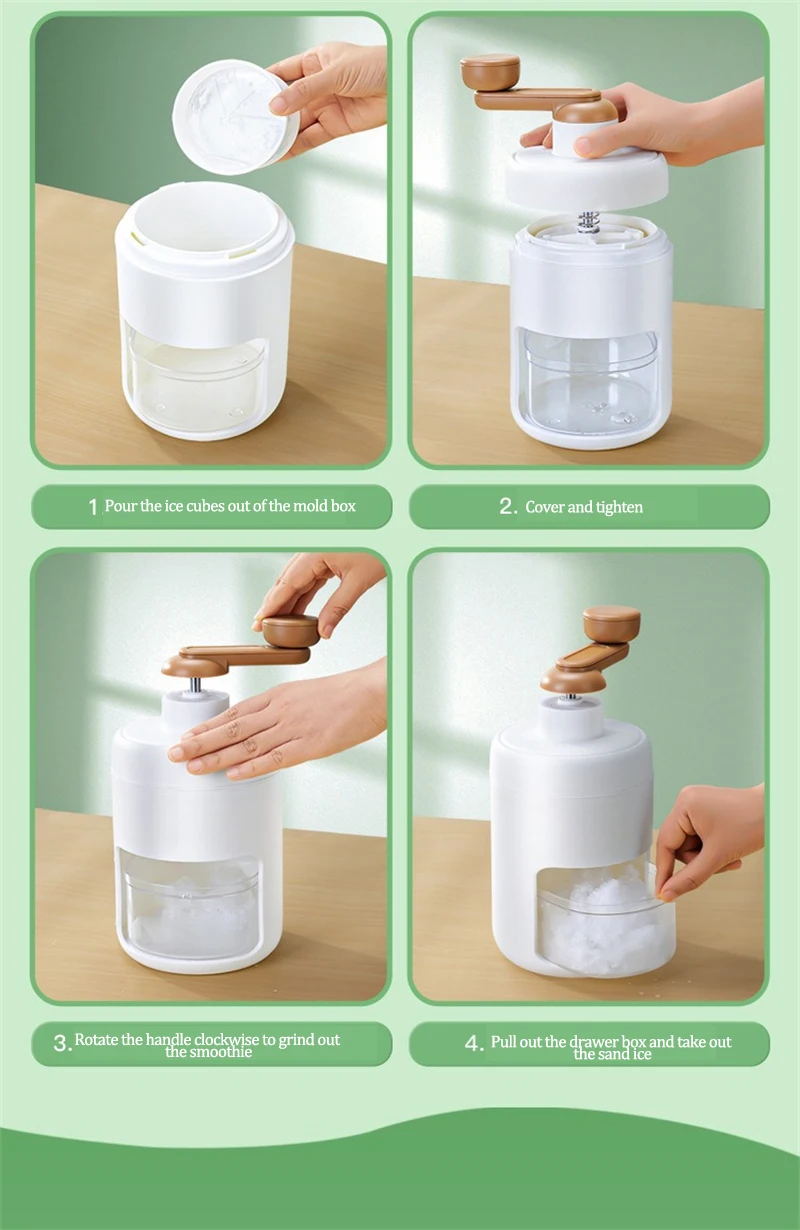 1 Pour the ice cubes out of the mold box

2. Cover and tighten

3. Rotate the handle clockwise to grind out the smoothie

4. Pull out the drawer box and take out the sand ice