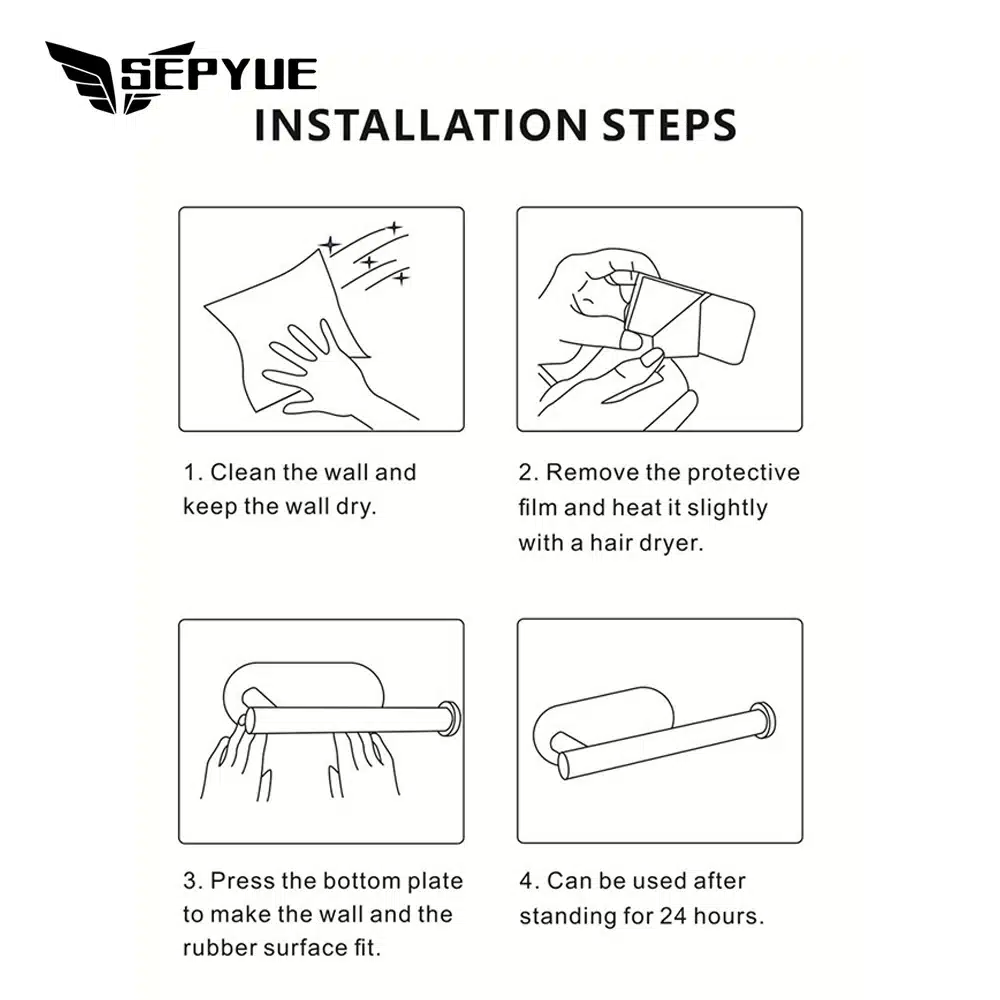 SEPYUE

INSTALLATION STEPS

1. Clean the wall and keep the wall dry.

2. Remove the protective film and heat it slightly with a hair dryer.

3. Press the bottom plate to make the wall and the rubber surface fit.

4. Can be used after standing for 24 hours.