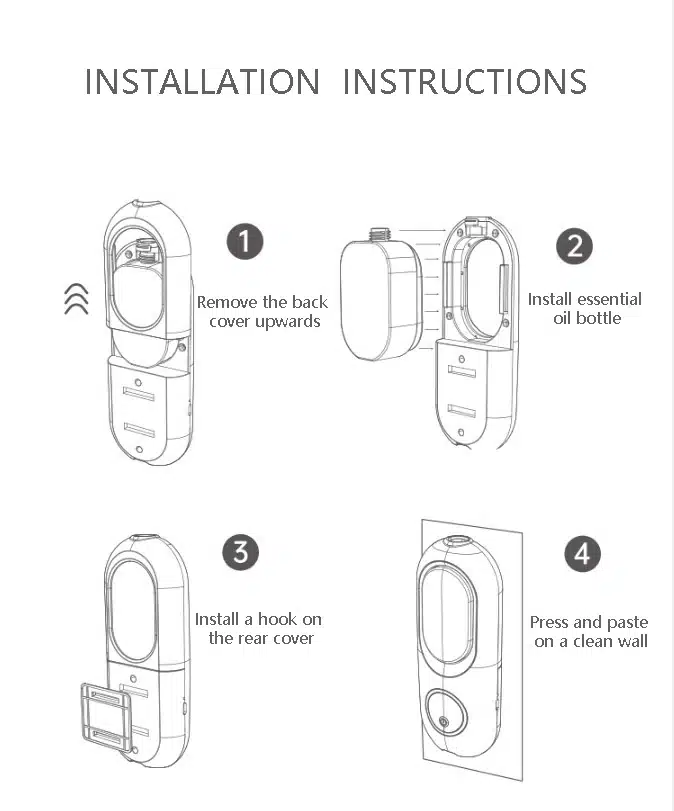 INSTALLATION INSTRUCTIONS

1
Remove the back cover upwards

2
Install essential oil bottle

3
Install a hook on the rear cover

4
Press and paste on a clean wall