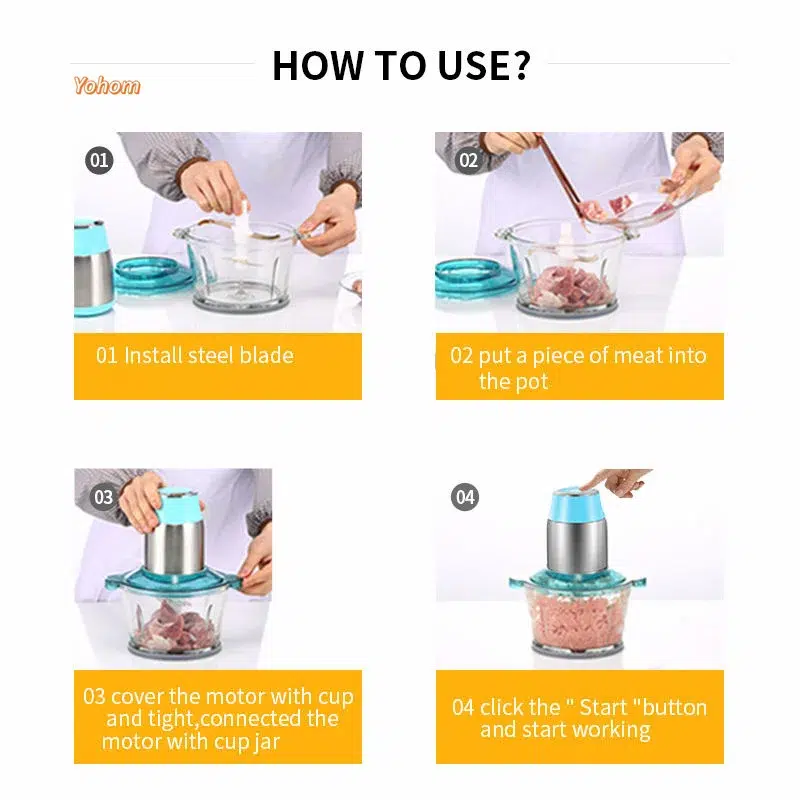 HOW TO USE?

Yohom

01

01 Install steel blade

02

02 put a piece of meat into the pot

03

03 cover the motor with cup and tight,connected the motor with cup jar

04

04 click the " Start "button and start working