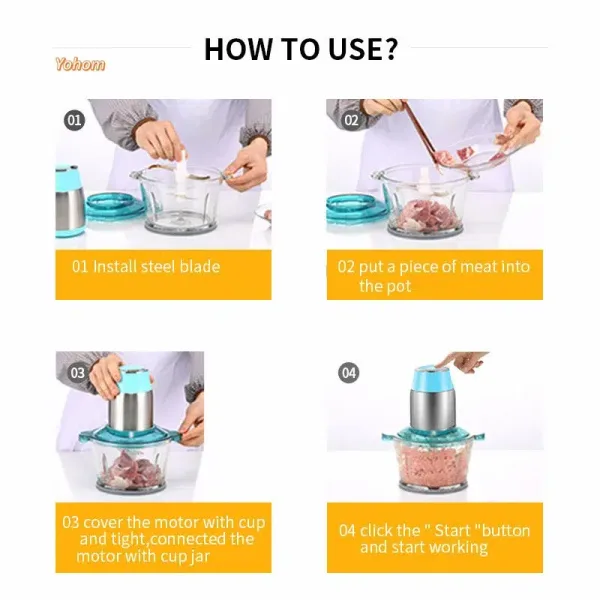 HOW TO USE?

Yohom

01

01 Install steel blade

02

02 put a piece of meat into the pot

03

03 cover the motor with cup and tight,connected the motor with cup jar

04

04 click the " Start "button and start working