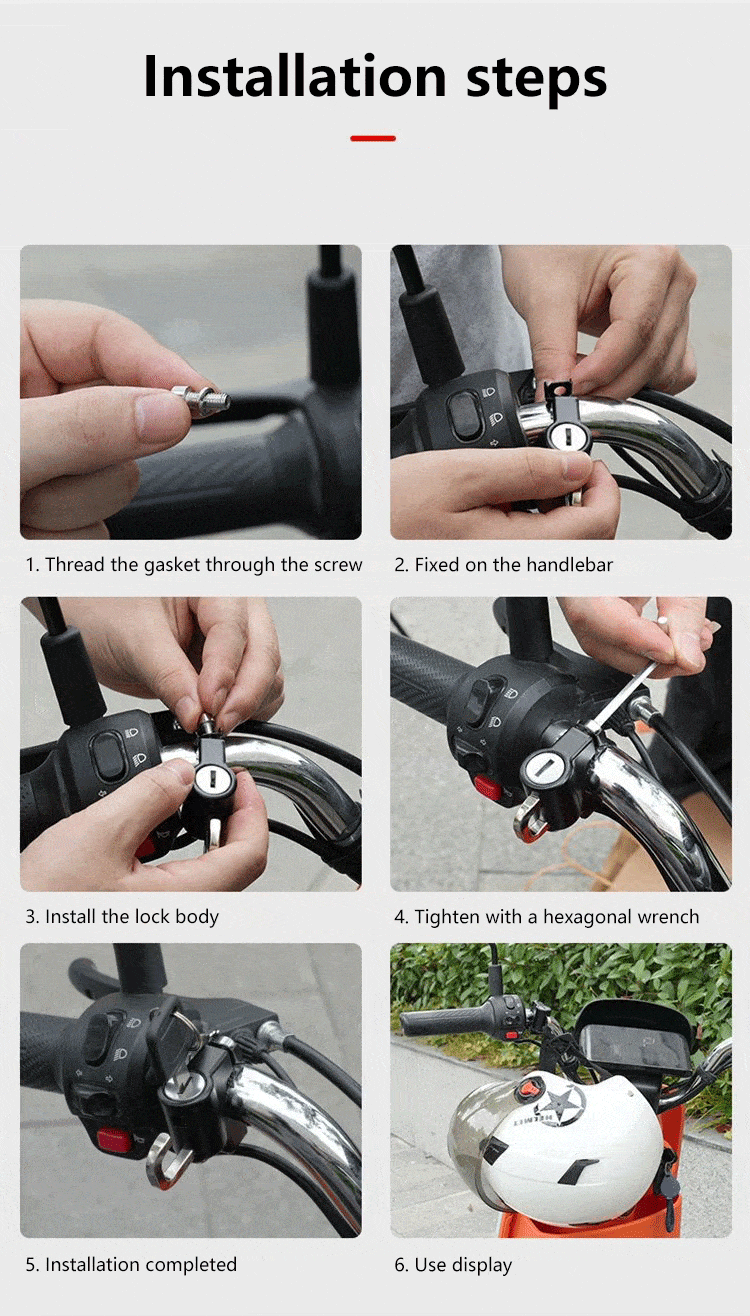 Installation steps

1. Thread the gasket through the screw

2. Fixed on the handlebar

3. Install the lock body

4. Tighten with a hexagonal wrench

5. Installation completed

6. Use display