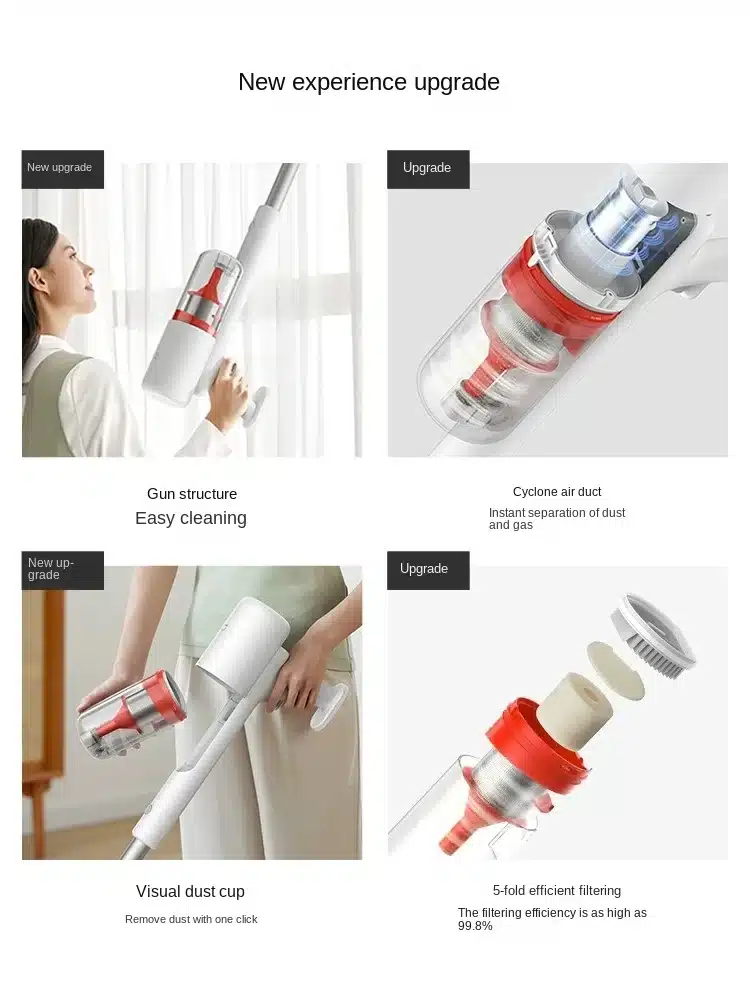 New experience upgrade

New upgrade

Gun structure
Easy cleaning

Upgrade

Cyclone air duct
Instant separation of dust and gas

New upgrade

Visual dust cup
Remove dust with one click

Upgrade

5-fold efficient filtering
The filtering efficiency is as high as 99.8%