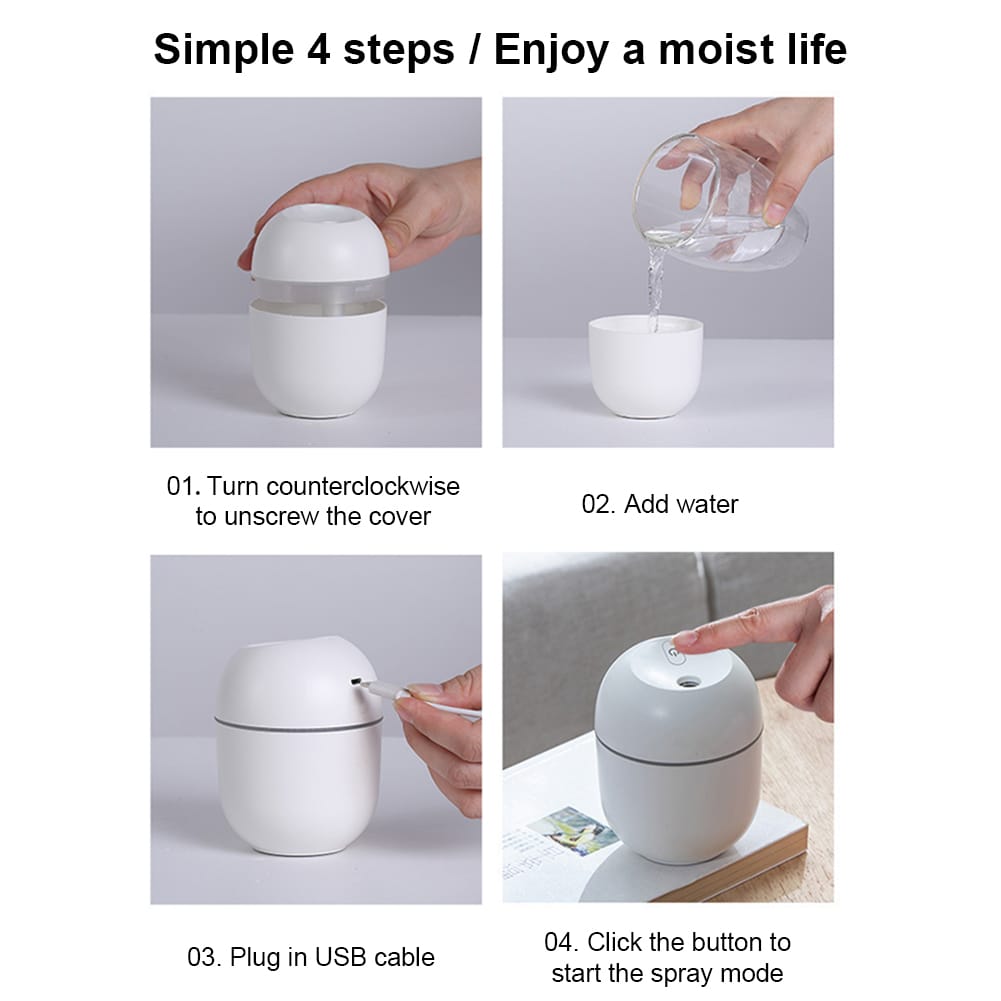 Simple 4 steps / Enjoy a moist life

01. Turn counterclockwise to unscrew the cover

02. Add water

03. Plug in USB cable

04. Click the button to start the spray mode